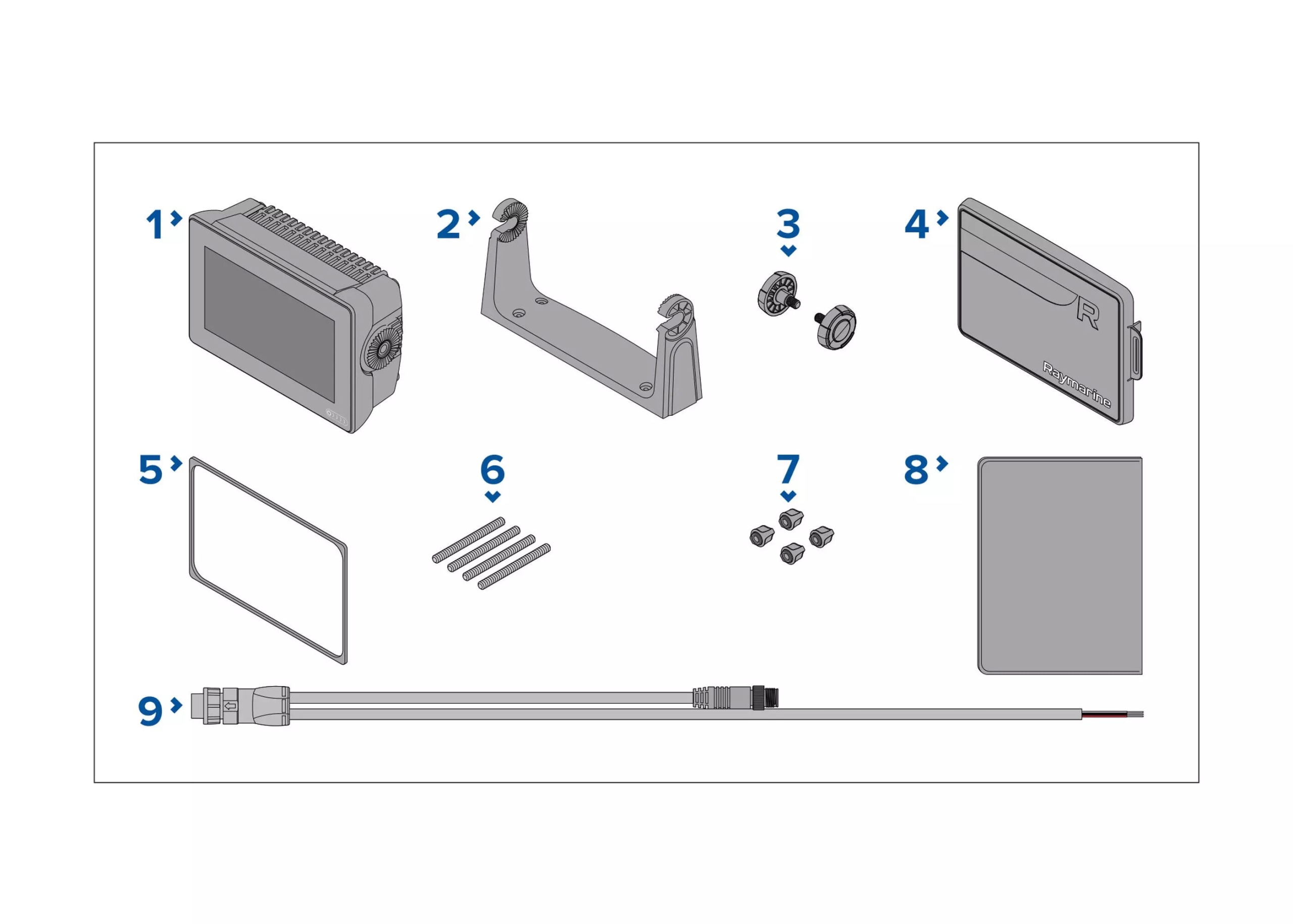 1
2
3
4
R
Raymarine
5
6
7
8
9